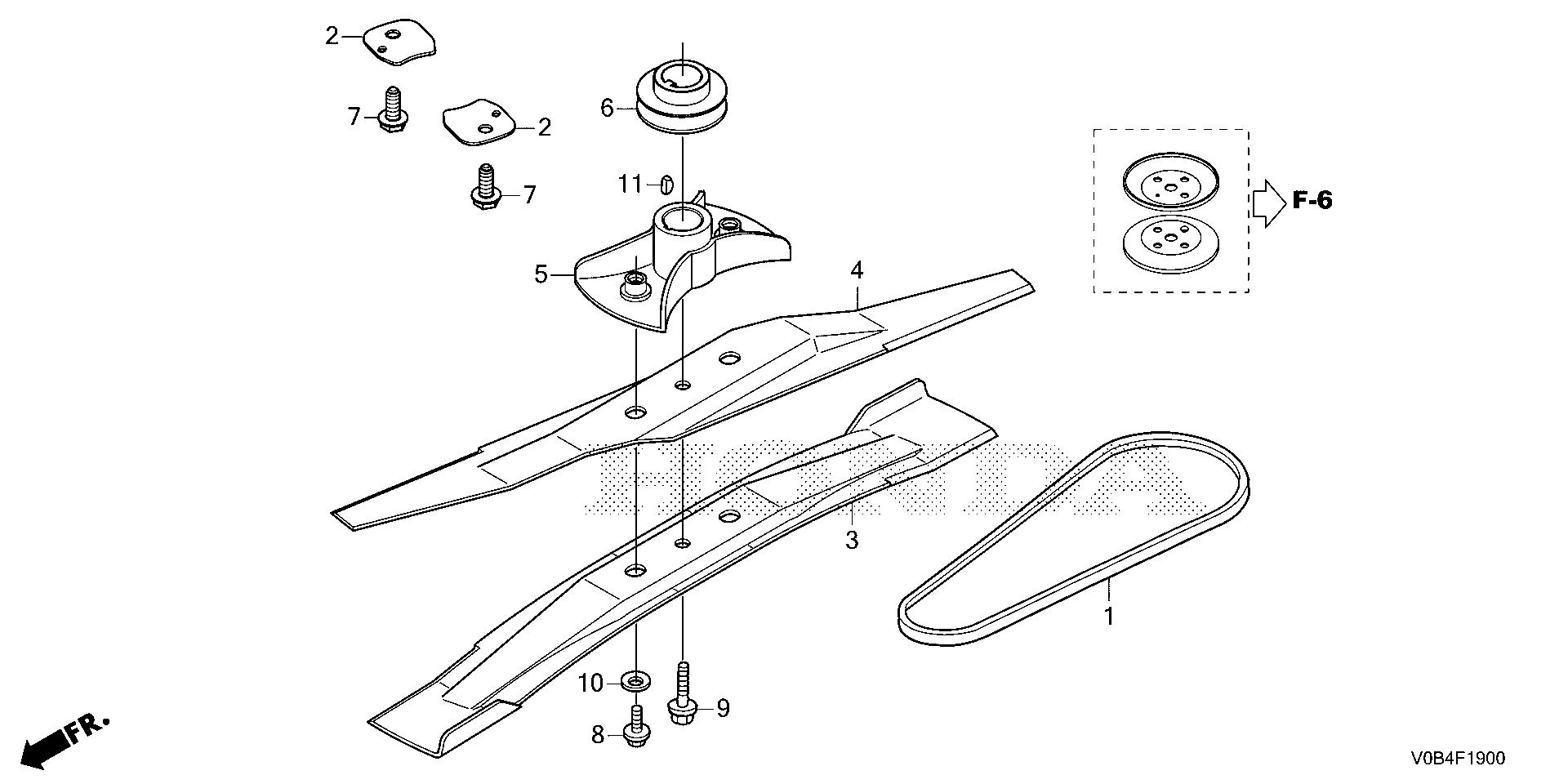 2
7
2
6
7
11
F-6
5
4
HONDA
3
1
10
9
8
FR.
V0B4F1900